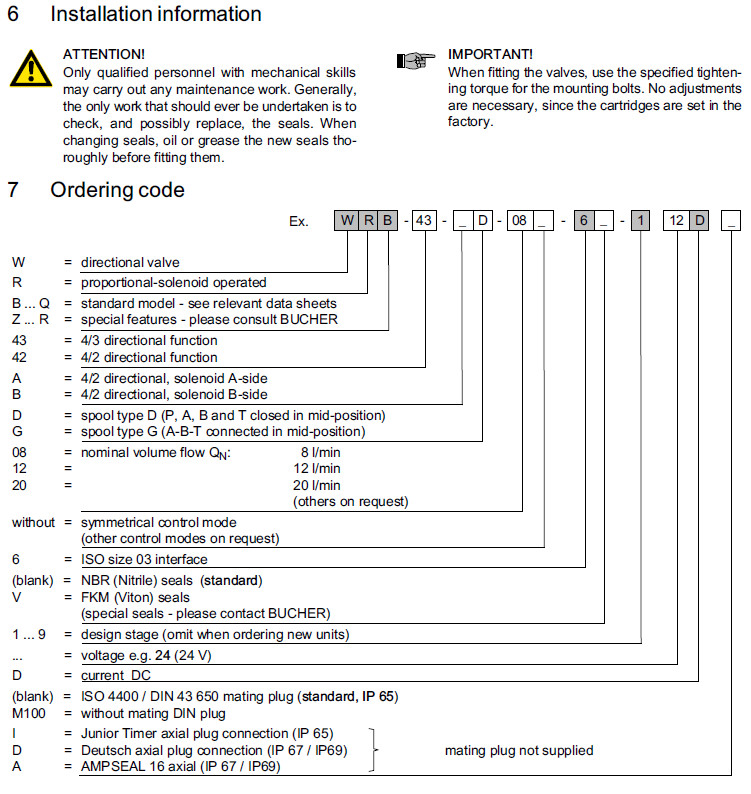 6 Installation information

ATTENTION!
Only qualified personnel with mechanical skills may carry out any maintenance work. Generally, the only work that should ever be undertaken is to check, and possibly replace, the seals. When changing seals, oil or grease the new seals thoroughly before fitting them.

IMPORTANT!
When fitting the valves, use the specified tightening torque for the mounting bolts. No adjustments are necessary, since the cartridges are set in the factory.

7 Ordering code

Ex. W R B - 43 - _ D - 08 _ - 6 _ - 1 12 D _

W = directional valve
R = proportional-solenoid operated
B ... Q = standard model - see relevant data sheets
Z ... R = special features - please consult BUCHER
43 = 4/3 directional function
42 = 4/2 directional function
A = 4/2 directional, solenoid A-side
B = 4/2 directional, solenoid B-side
D = spool type D (P, A, B and T closed in mid-position)
G = spool type G (A-B-T connected in mid-position)
08 = nominal volume flow $Q_N$: 8 l/min
12 = 12 l/min
20 = 20 l/min
(others on request)
without = symmetrical control mode
(other control modes on request)
6 = ISO size 03 interface
(blank) = NBR (Nitrile) seals (standard)
V = FKM (Viton) seals
(special seals - please contact BUCHER)
1 ... 9 = design stage (omit when ordering new units)
... = voltage e.g. 24 (24 V)
D = current DC
(blank) = ISO 4400 / DIN 43 650 mating plug (standard, IP 65)
M100 = without mating DIN plug
I = Junior Timer axial plug connection (IP 65)
D = Deutsch axial plug connection (IP 67 / IP69)
A = AMPSEAL 16 axial (IP 67 / IP69)
mating plug not supplied