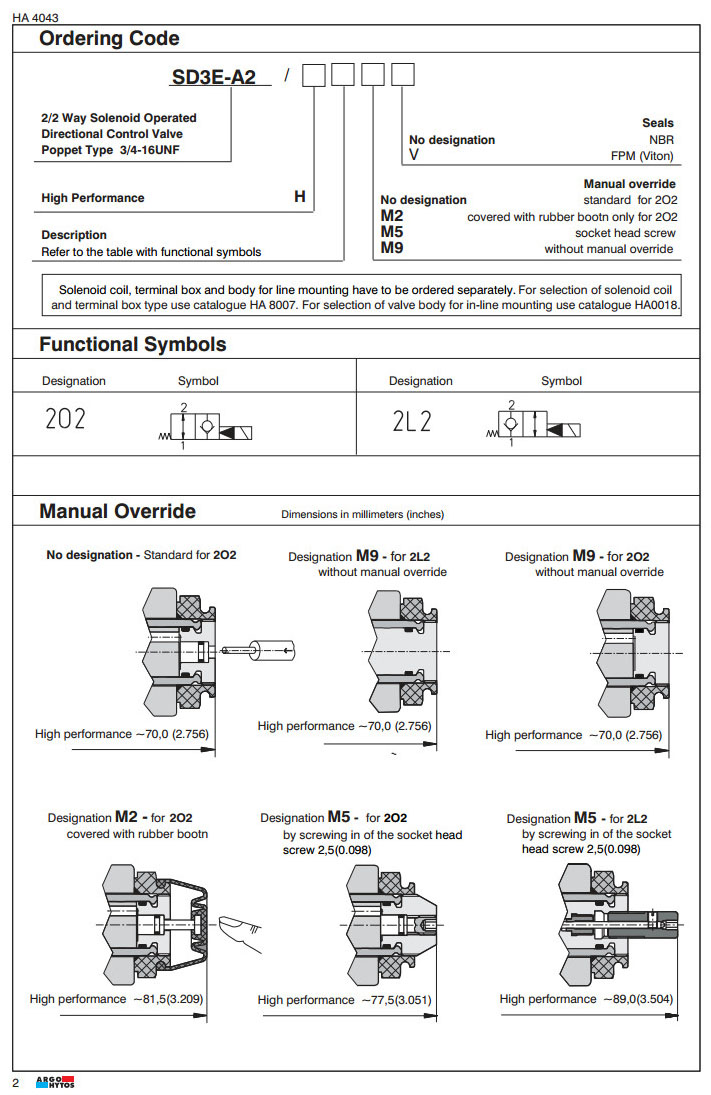 HA 4043

Ordering Code

SD3E-A2 /

2/2 Way Solenoid Operated Directional Control Valve Poppet Type 3/4-16UNF

High Performance H

Description
Refer to the table with functional symbols

Seals
No designation NBR
V FPM (Viton)

Manual override
No designation standard for 2O2
M2 covered with rubber bootn only for 2O2
M5 socket head screw
M9 without manual override

Solenoid coil, terminal box and body for line mounting have to be ordered separately. For selection of solenoid coil and terminal box type use catalogue HA 8007. For selection of valve body for in-line mounting use catalogue HA0018.

Functional Symbols

| Designation | Symbol | Designation | Symbol |
|---|---|---|---|
| 2O2 | 2 1 | 2L2 | 2 1 |

Manual Override

Dimensions in millimeters (inches)

No designation - Standard for 2O2

High performance ~70,0 (2.756)

Designation M9 - for 2L2 without manual override

High performance ~70,0 (2.756)

Designation M9 - for 2O2 without manual override

High performance ~70,0 (2.756)

Designation M2 - for 2O2 covered with rubber bootn

High performance ~81,5(3.209)

Designation M5 - for 2O2 by screwing in of the socket head screw 2,5(0.098)

High performance ~77,5(3.051)

Designation M5 - for 2L2 by screwing in of the socket head screw 2,5(0.098)

High performance ~89,0(3.504)

2 ARGO HYTOS