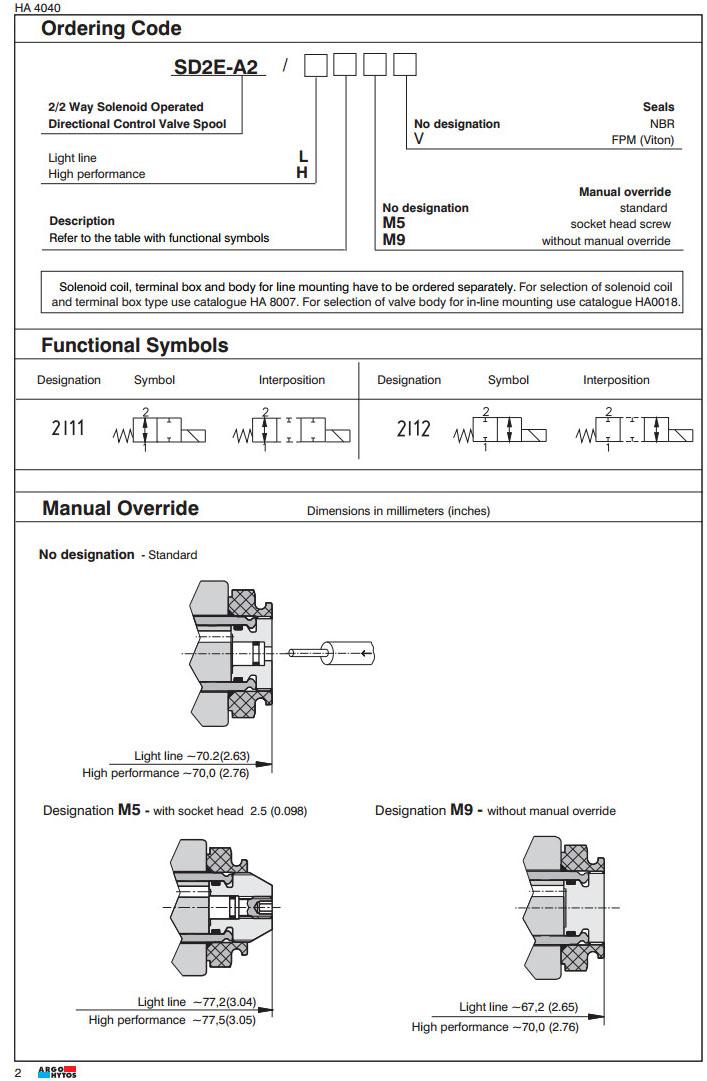 HA 4040

Ordering Code

SD2E-A2 /

2/2 Way Solenoid Operated Directional Control Valve Spool

Light line L
High performance H

Description
Refer to the table with functional symbols

Seals
No designation NBR
V FPM (Viton)

Manual override
No designation standard
M5 socket head screw
M9 without manual override

Solenoid coil, terminal box and body for line mounting have to be ordered separately. For selection of solenoid coil and terminal box type use catalogue HA 8007. For selection of valve body for in-line mounting use catalogue HA0018.

Functional Symbols

| Designation | Symbol | Interposition | Designation | Symbol | Interposition |
|---|---|---|---|---|---|
| 2I11 | 2 1 | 2 1 | 2I12 | 2 1 | 2 1 |

Manual Override

Dimensions in millimeters (inches)

No designation - Standard

Light line ~70.2(2.63)
High performance ~70,0 (2.76)

Designation M5 - with socket head 2.5 (0.098)

Light line ~77,2(3.04)
High performance ~77,5(3.05)

Designation M9 - without manual override

Light line ~67,2 (2.65)
High performance ~70,0 (2.76)

2 ARGO HYTOS