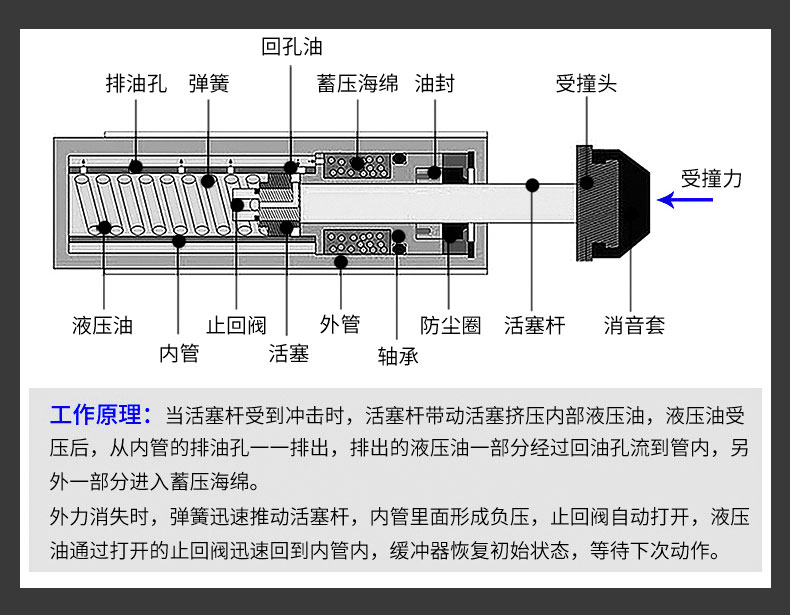 回孔油
排油孔
弹簧
蓄压海绵
油封
受撞头
受撞力
液压油
内管
止回阀
活塞
外管
轴承
防尘圈
活塞杆
消音套

工作原理：当活塞杆受到冲击时，活塞杆带动活塞挤压内部液压油，液压油受压后，从内管的排油孔一一排出，排出的液压油一部分经过回油孔流到管内，另外一部分进入蓄压海绵。

外力消失时，弹簧迅速推动活塞杆，内管里面形成负压，止回阀自动打开，液压油通过打开的止回阀迅速回到内管内，缓冲器恢复初始状态，等待下次动作。